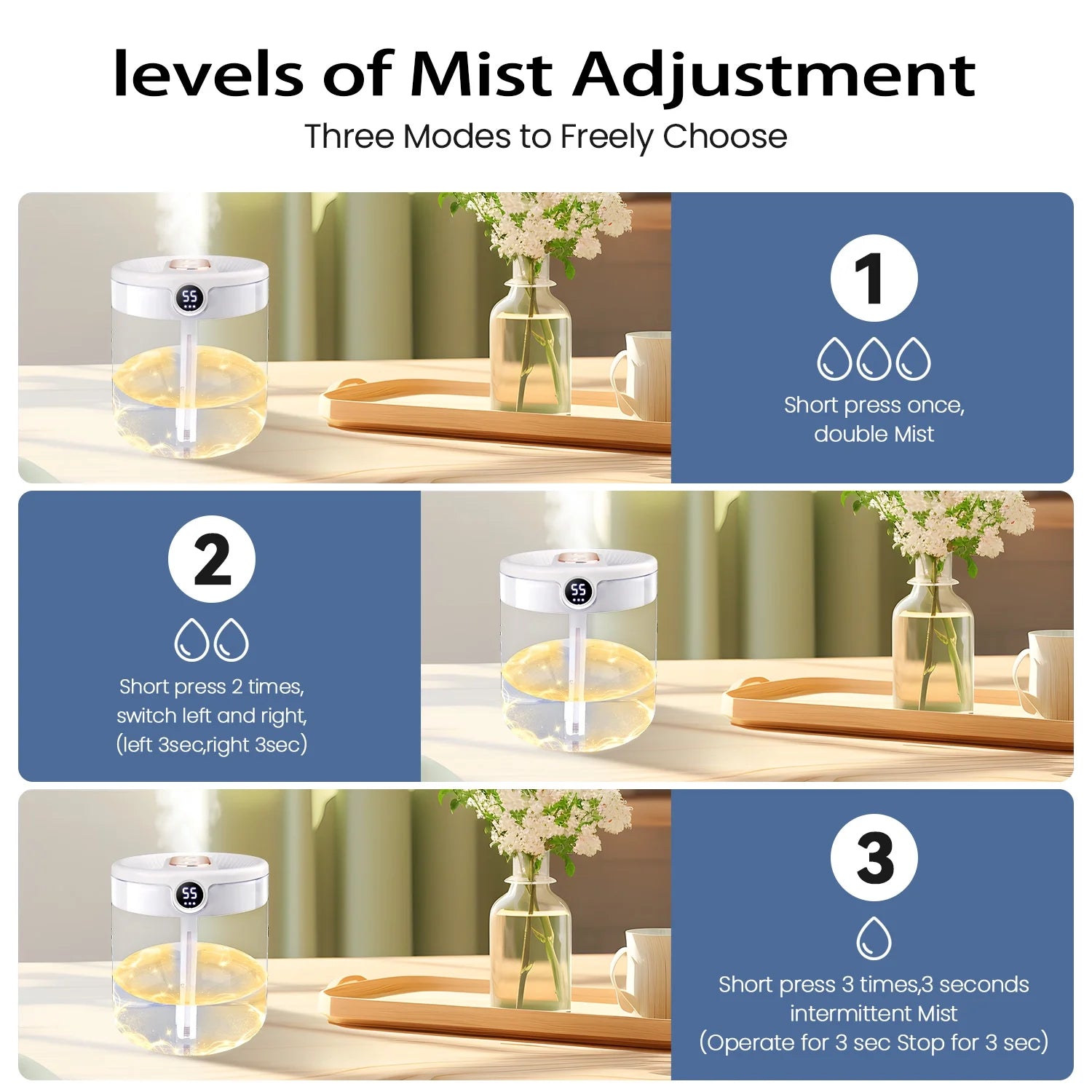 levels of Mist Adjustment

Three Modes to Freely Choose

55

1

Short press once, double Mist

2

Short press 2 times, switch left and right, (left 3sec,right 3sec)

55

55

3

Short press 3 times,3 seconds intermittent Mist (Operate for 3 sec Stop for 3 sec)