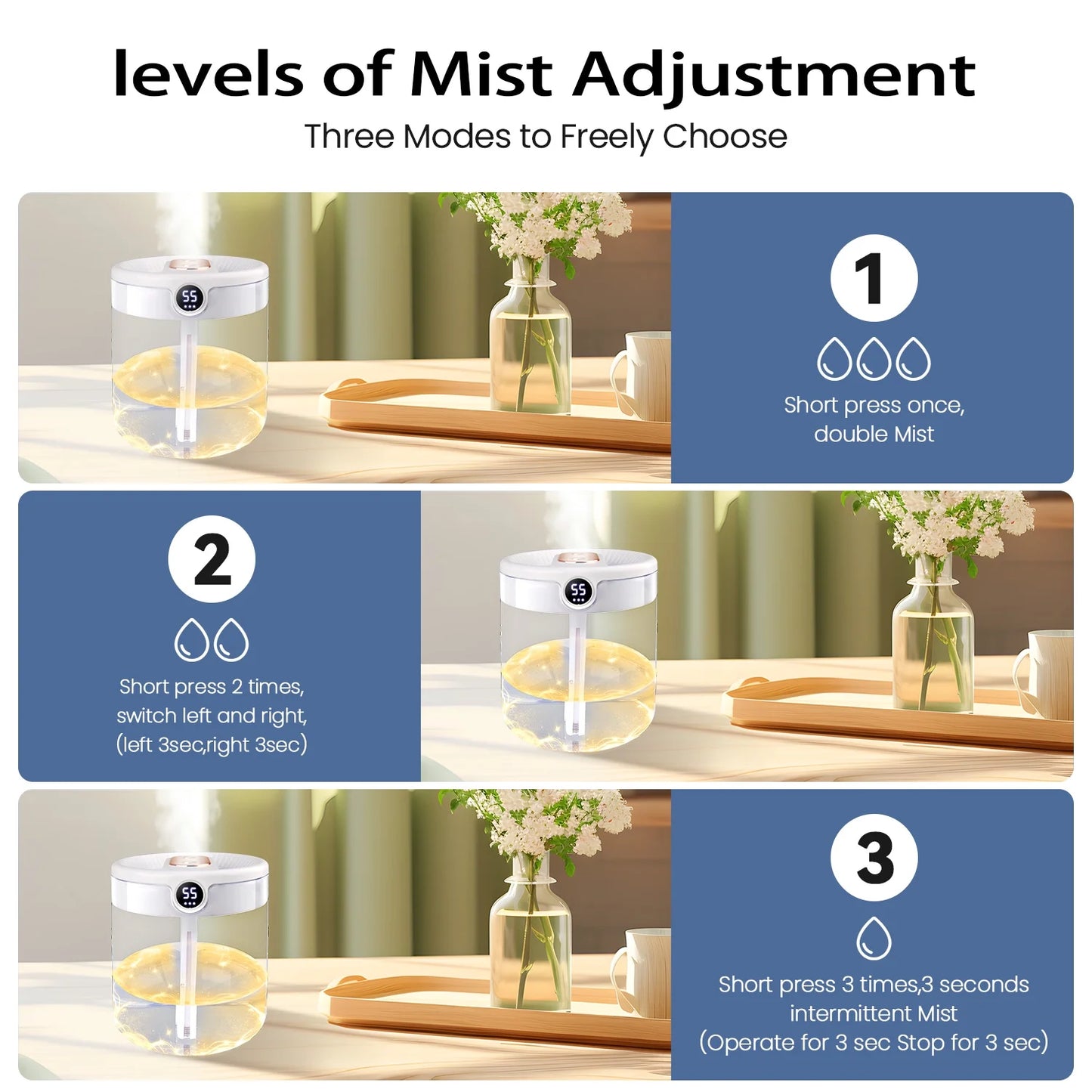 levels of Mist Adjustment

Three Modes to Freely Choose

55

1

Short press once, double Mist

2

Short press 2 times, switch left and right, (left 3sec,right 3sec)

55

55

3

Short press 3 times,3 seconds intermittent Mist (Operate for 3 sec Stop for 3 sec)