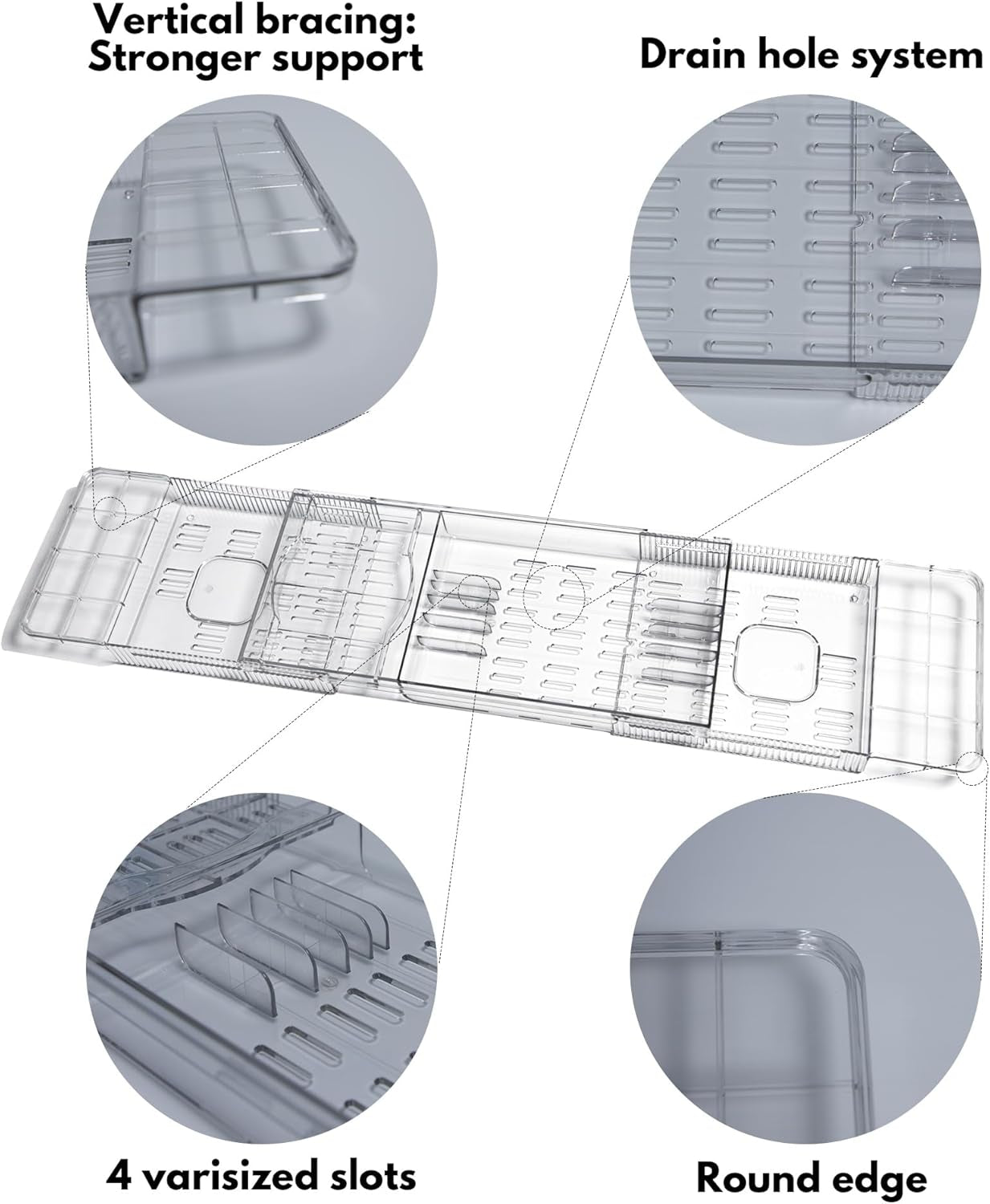 Vertical bracing:
Stronger support

Drain hole system

4 varisized slots

Round edge